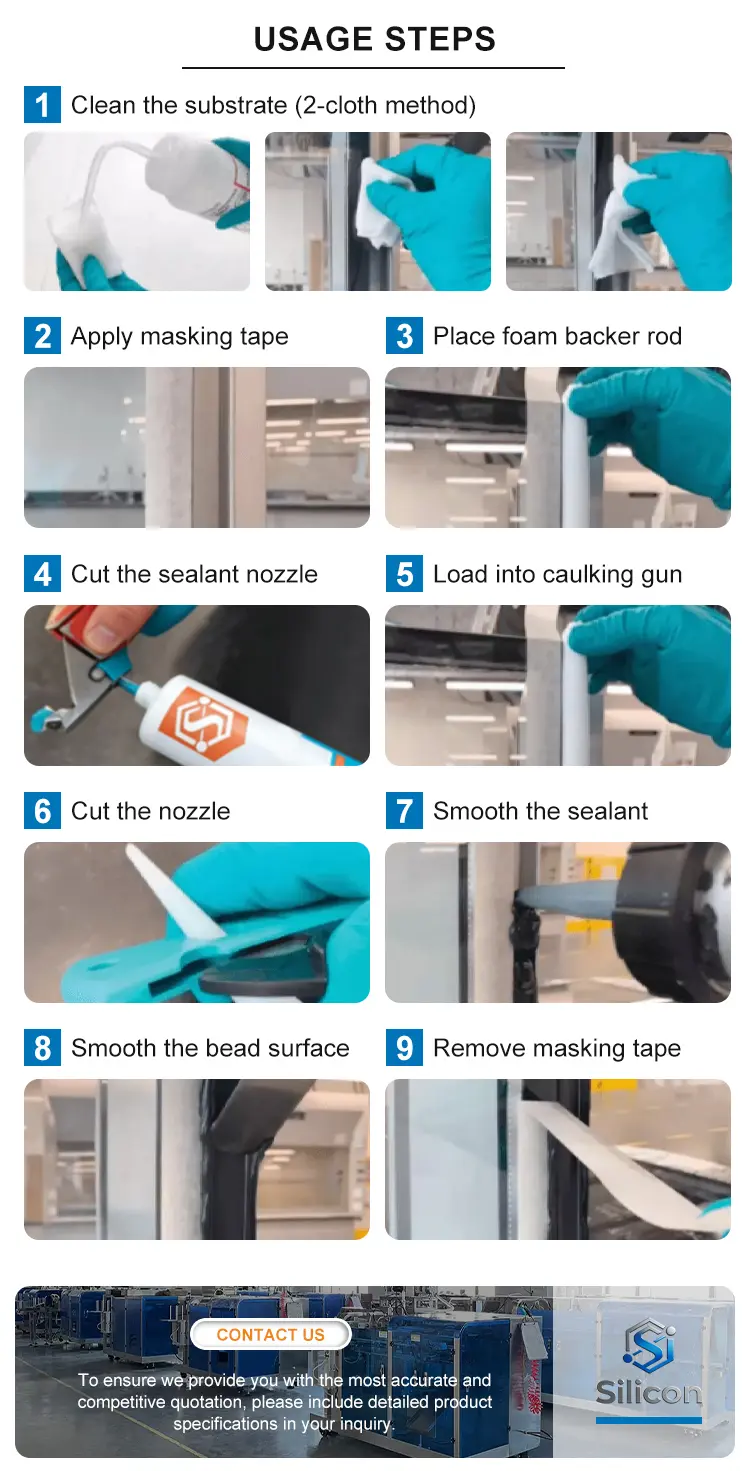 USAGE STEPS

1 Clean the substrate (2-cloth method)

2 Apply masking tape

3 Place foam backer rod

4 Cut the sealant nozzle

5 Load into caulking gun

6 Cut the nozzle

7 Smooth the sealant

8 Smooth the bead surface

9 Remove masking tape

CONTACT US

To ensure we provide you with the most accurate and competitive quotation, please include detailed product specifications in your inquiry.

Silicon